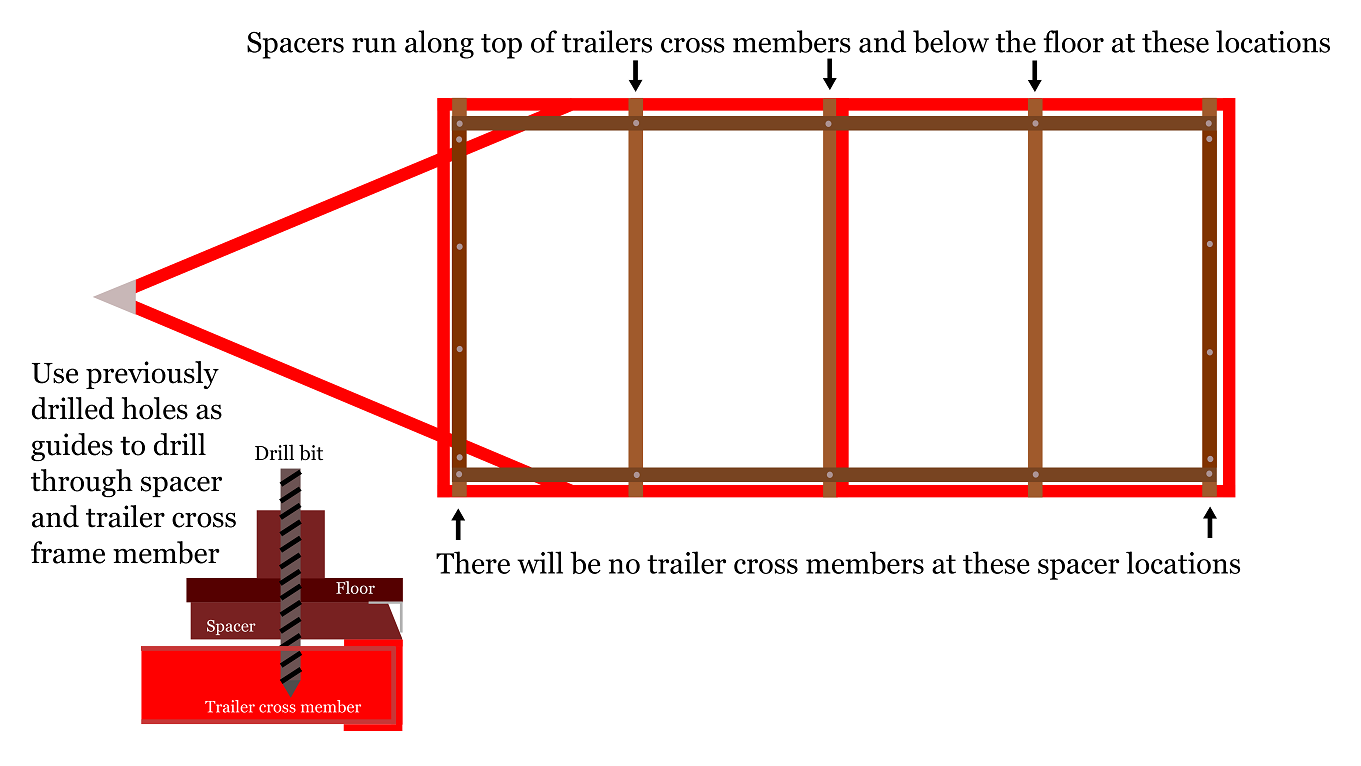 Spacers run along top of trailers cross members and below the floor at these locations

Use previously drilled holes as guides to drill through spacer and trailer cross frame member

Drill bit

Floor

Spacer

Trailer cross member

There will be no trailer cross members at these spacer locations