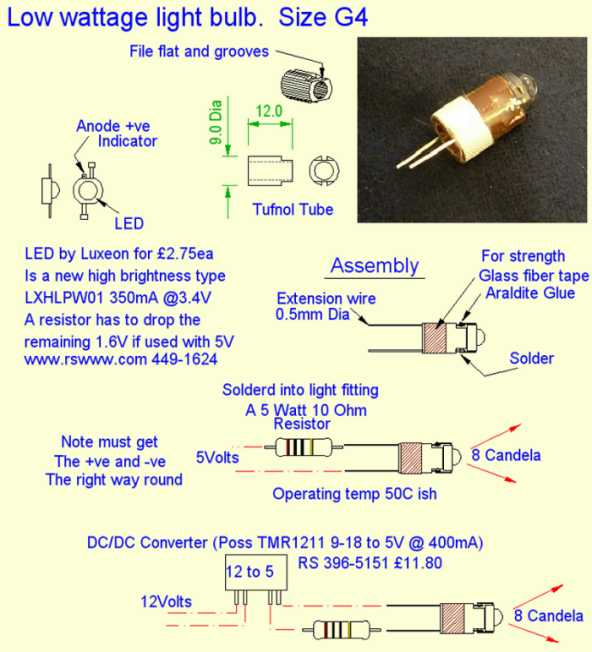 Low wattage light bulb. Size G4

File flat and grooves

9.0 Dia

12.0

Anode +ve
Indicator

LED

Tufnol Tube

LED by Luxeon for £2.75ea
Is a new high brightness type
LXHLPW01 350mA @3.4V
A resistor has to drop the
remaining 1.6V if used with 5V
www.rswww.com 449-1624

Assembly

For strength
Glass fiber tape
Araldite Glue

Extension wire
0.5mm Dia

Solder

Solderd into light fitting
A 5 Watt 10 Ohm
Resistor

Note must get
The +ve and -ve
The right way round

5Volts

8 Candela

Operating temp 50C ish

DC/DC Converter (Poss TMR1211 9-18 to 5V @ 400mA)
RS 396-5151 £11.80

12 to 5

12Volts

8 Candela